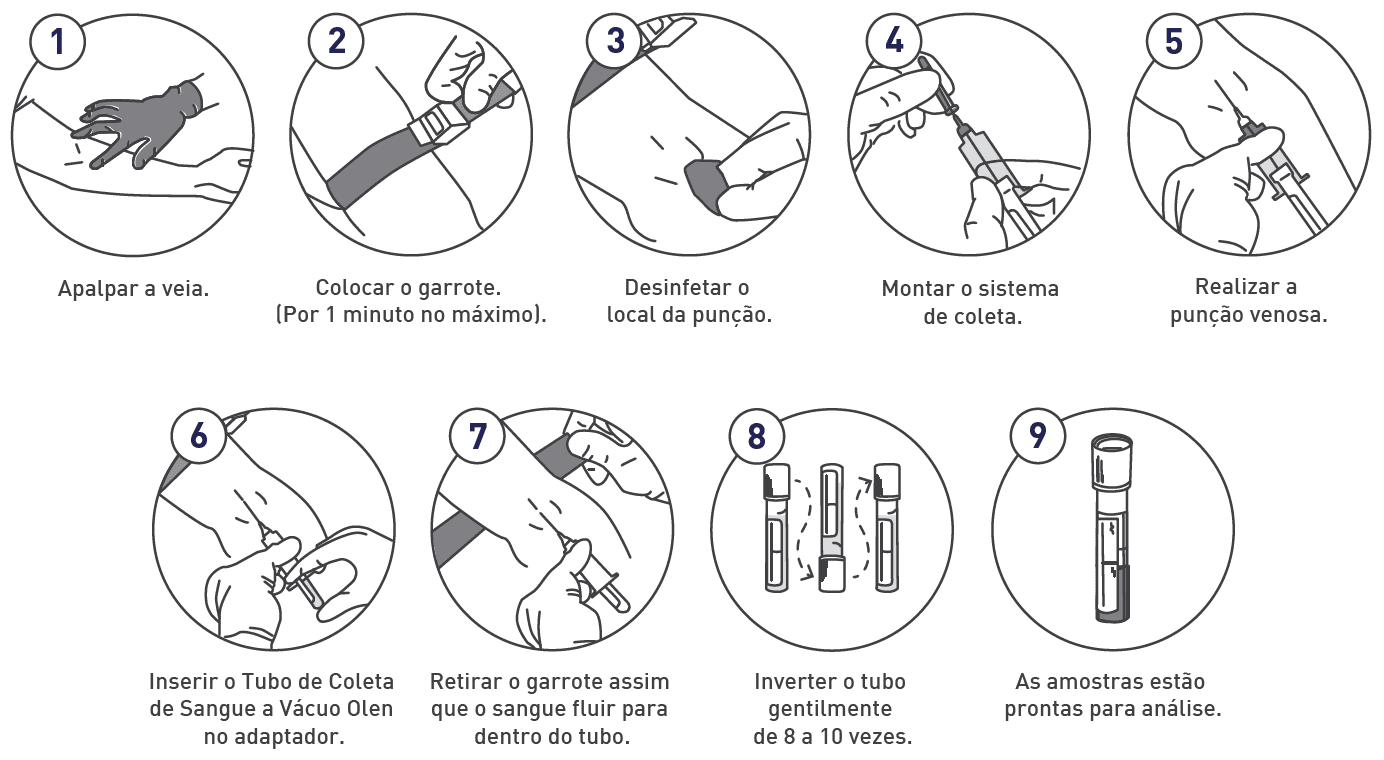 1

Apalpar a veia.

2

Colocar o garrote. (Por 1 minuto no máximo).

3

Desinfetar o local da punção.

4

Montar o sistema de coleta.

5

Realizar a punção venosa.

6

Inserir o Tubo de Coleta de Sangue a Vácuo Olen no adaptador.

7

Retirar o garrote assim que o sangue fluir para dentro do tubo.

8

Inverter o tubo gentilmente de 8 a 10 vezes.

9

As amostras estão prontas para análise.